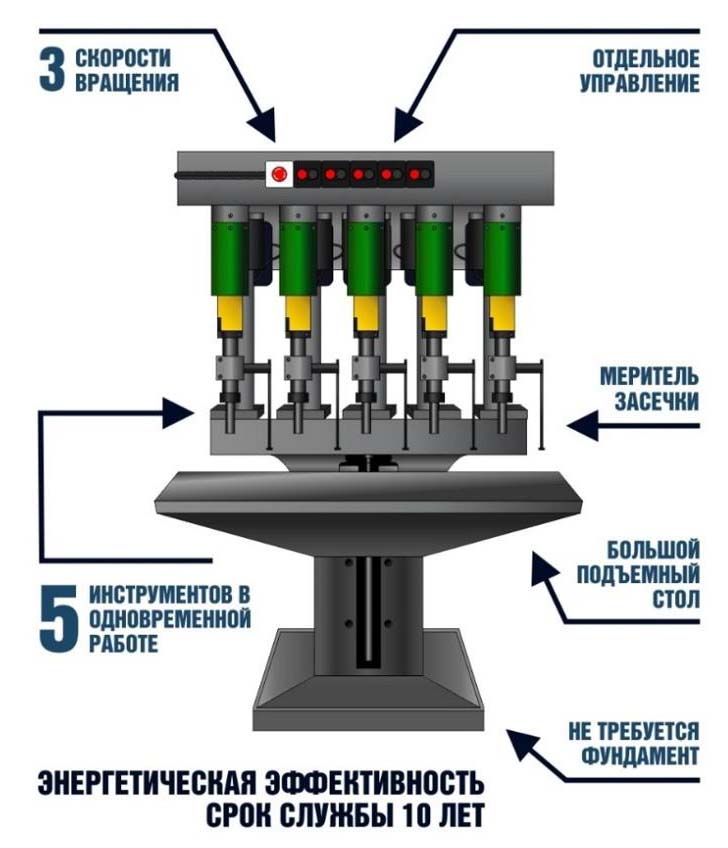 3 СКОРОСТИ ВРАЩЕНИЯ

ОТДЕЛЬНОЕ УПРАВЛЕНИЕ

МЕРИТЕЛЬ ЗАСЕЧКИ

БОЛЬШОЙ ПОДЪЕМНЫЙ СТОЛ

5 ИНСТРУМЕНТОВ В ОДНОВРЕМЕННОЙ РАБОТЕ

НЕ ТРЕБУЕТСЯ ФУНДАМЕНТ

ЭНЕРГЕТИЧЕСКАЯ ЭФФЕКТИВНОСТЬ
СРОК СЛУЖБЫ 10 ЛЕТ